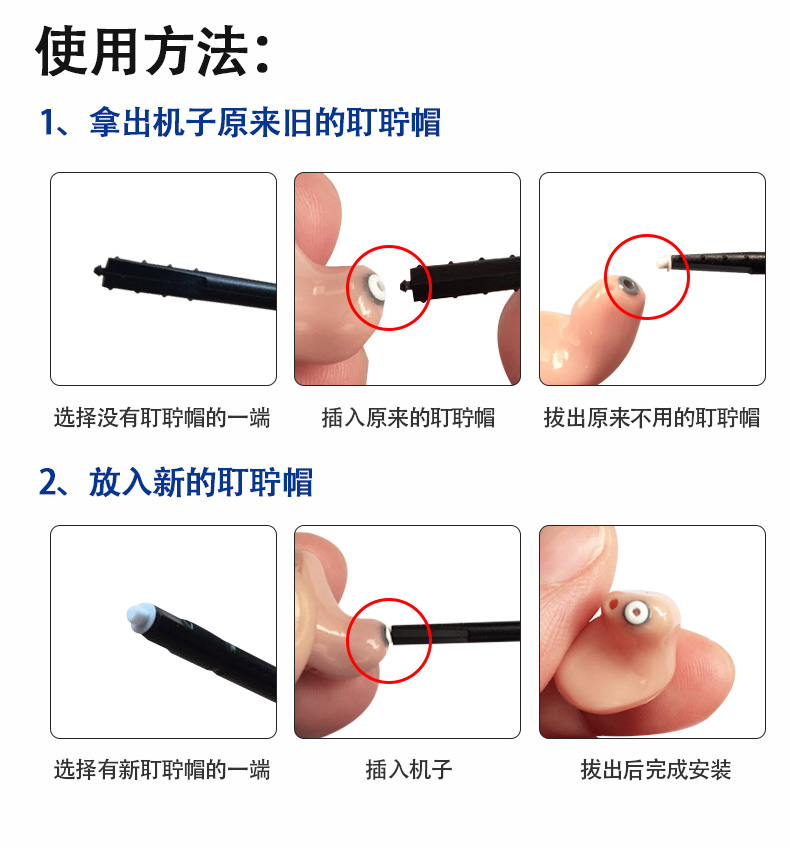 使用方法：

1、拿出机子原来旧的耵聍帽

选择没有耵聍帽的一端

插入原来的耵聍帽

拔出原来不用的耵聍帽

2、放入新的耵聍帽

选择有新耵聍帽的一端

插入机子

拔出后完成安装