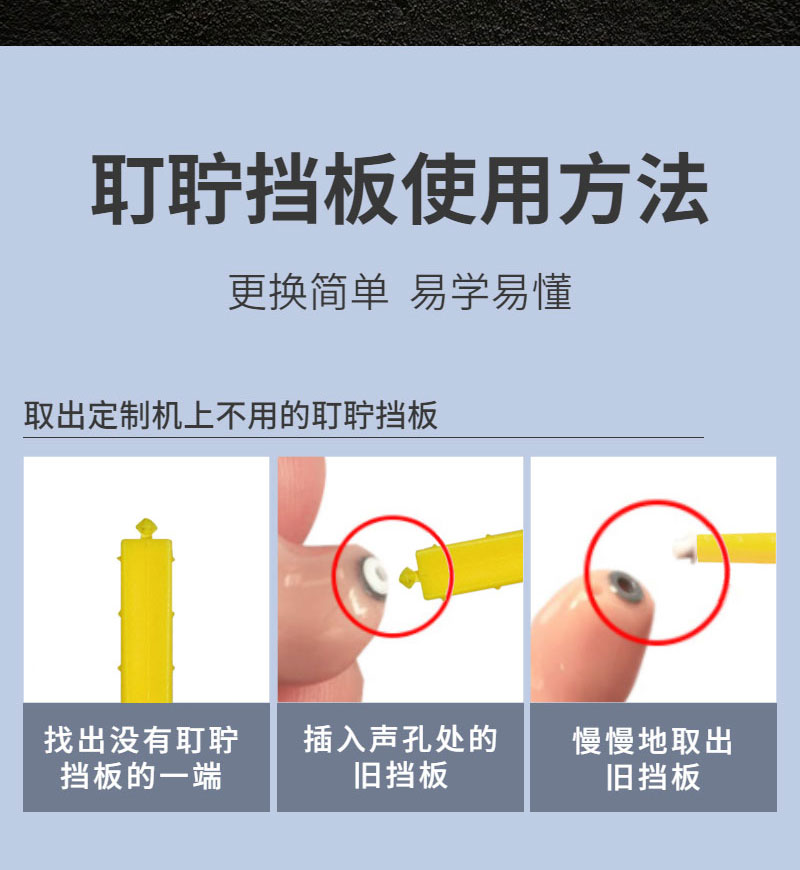 耵聍挡板使用方法

更换简单 易学易懂

取出定制机上不用的耵聍挡板

找出没有耵聍挡板的一端

插入声孔处的旧挡板

慢慢地取出旧挡板