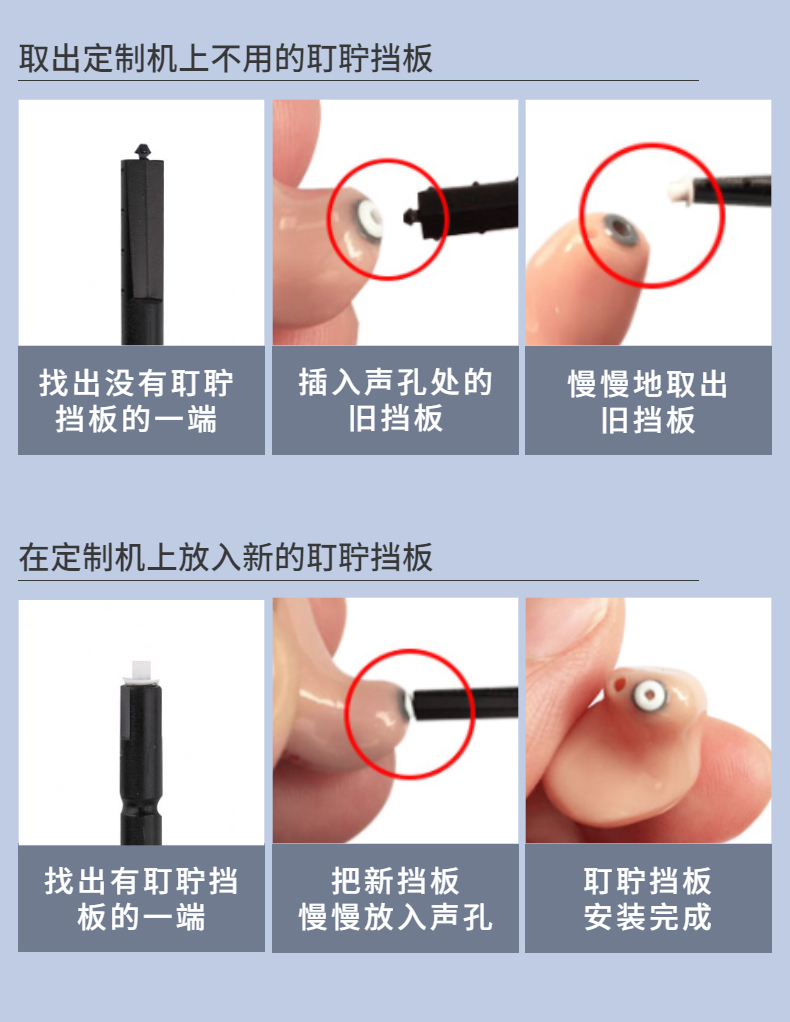 取出定制机上不用的耵聍挡板

找出没有耵聍挡板的一端

插入声孔处的旧挡板

慢慢地取出旧挡板

在定制机上放入新的耵聍挡板

找出有耵聍挡板的一端

把新挡板慢慢放入声孔

耵聍挡板安装完成